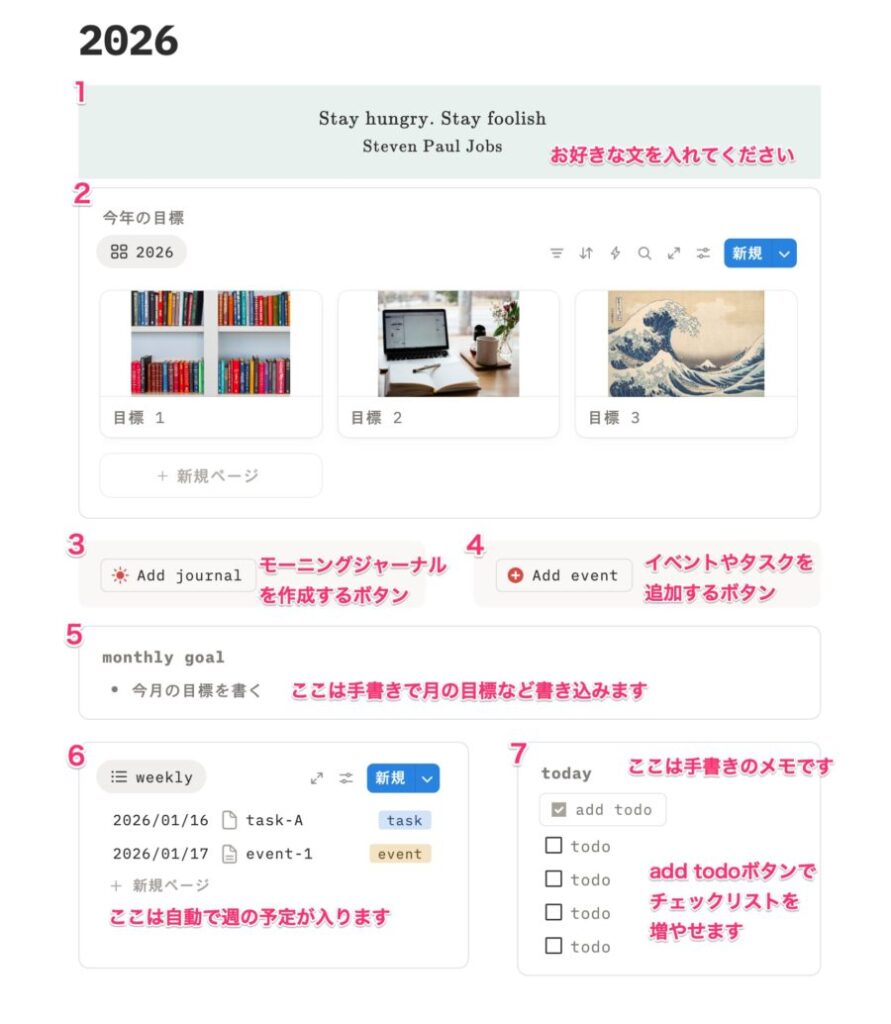 2026

1

Stay hungry. Stay foolish
Steven Paul Jobs

お好きな文を入れてください

2

今年の目標

2026

新規

目標 1

目標 2

目標 3

+ 新規ページ

3

Add journal

モーニングジャーナルを作成するボタン

4

Add event

イベントやタスクを追加するボタン

5

monthly goal

• 今月の目標を書く

ここは手書きで月の目標など書き込みます

6

weekly

新規

2026/01/16 task-A task

2026/01/17 event-1 event

+ 新規ページ

ここは自動で週の予定が入ります

7

today

ここは手書きのメモです

add todo

todo

todo

todo

todo

add todoボタンでチェックリストを増やせます